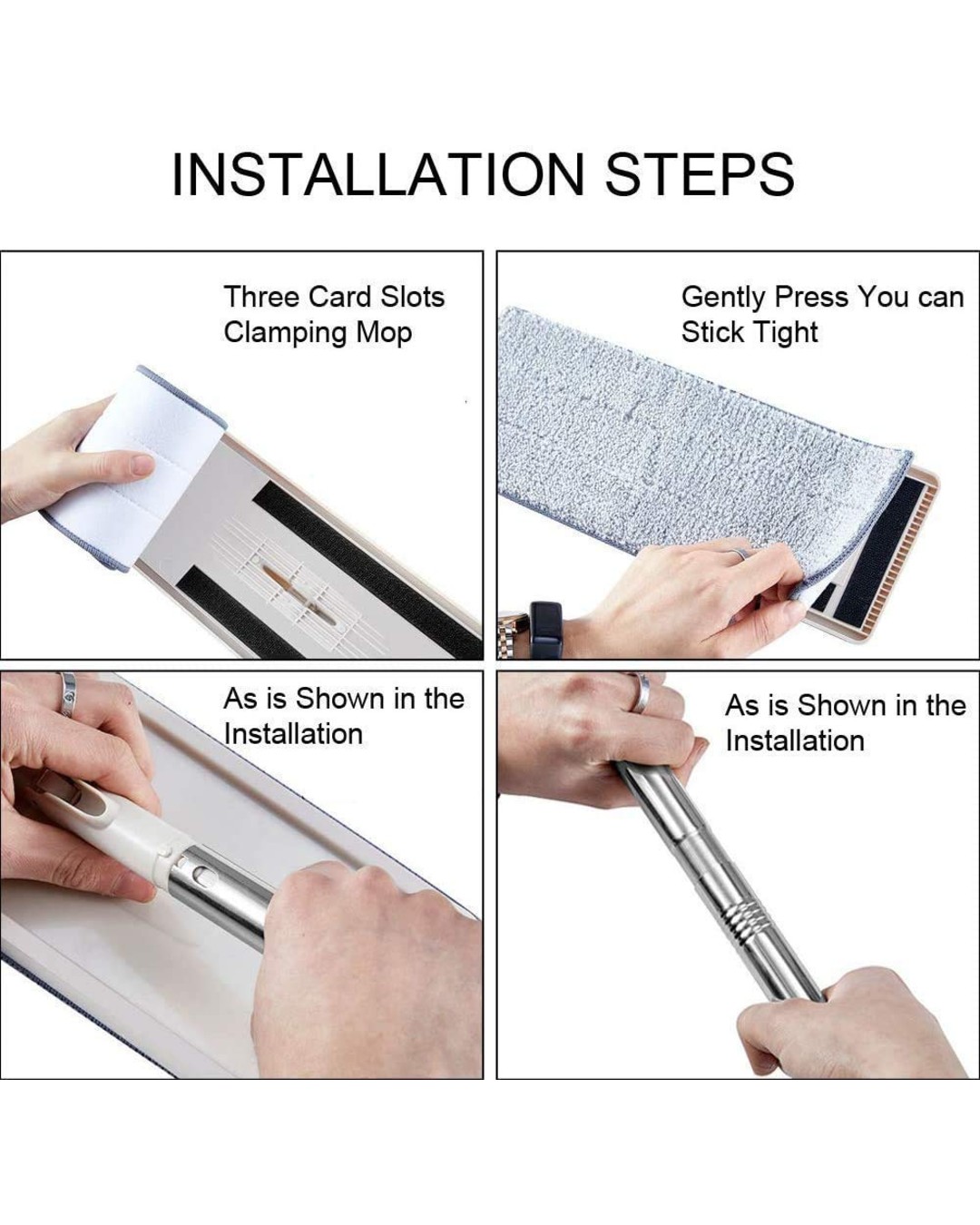 INSTALLATION STEPS

Three Card Slots Clamping Mop

Gently Press You can Stick Tight

As is Shown in the Installation

As is Shown in the Installation