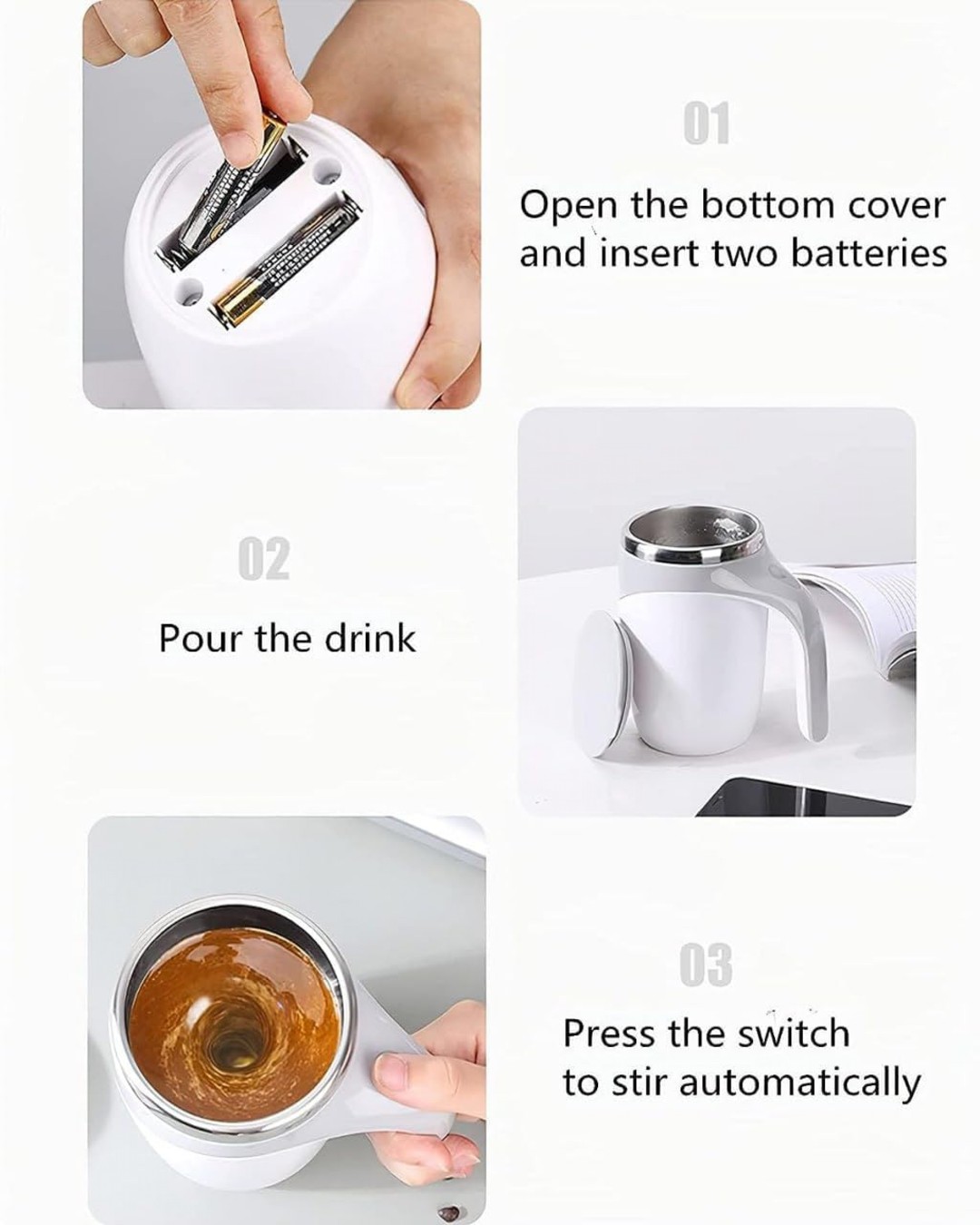 01

Open the bottom cover and insert two batteries

02

Pour the drink

03

Press the switch to stir automatically