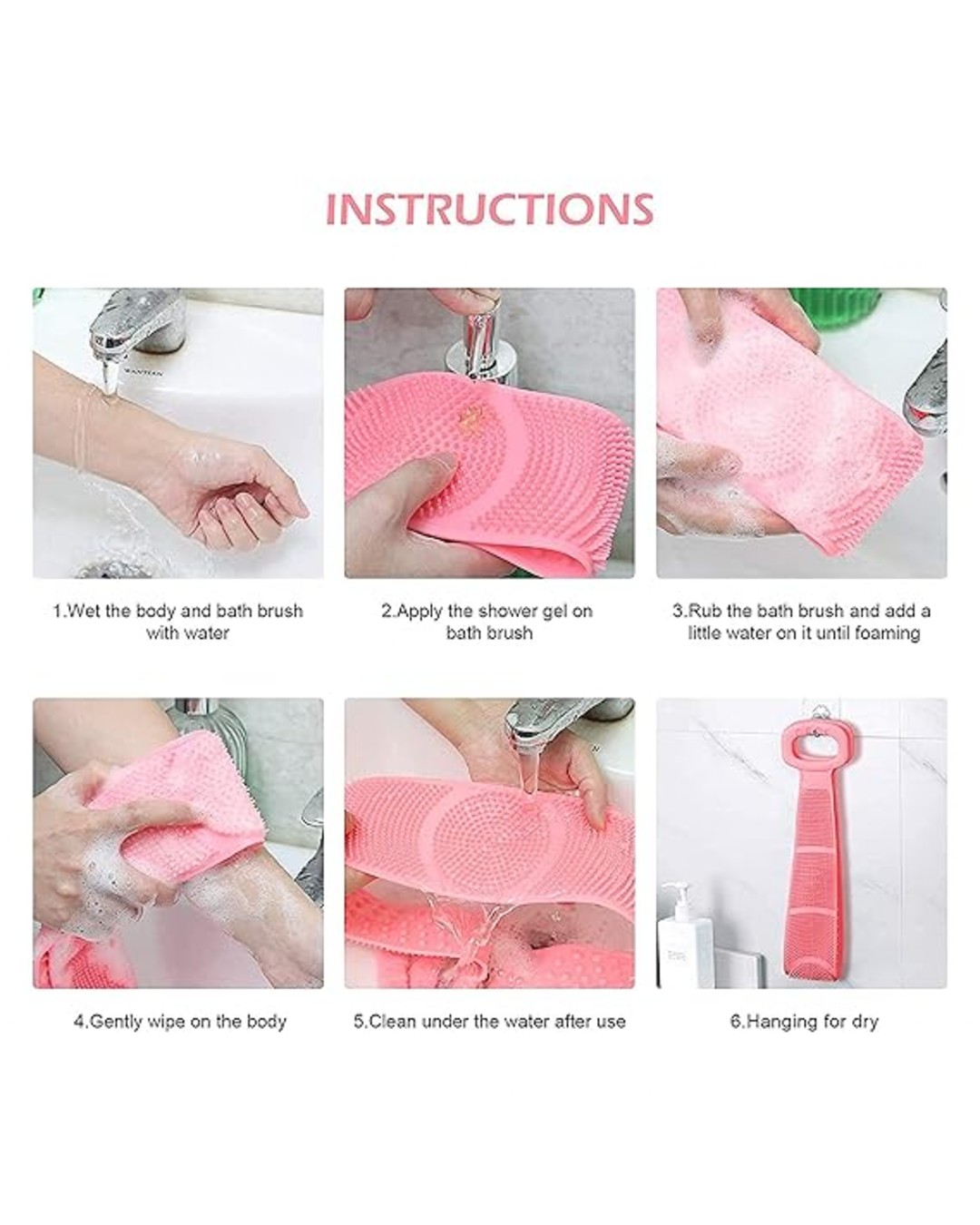 INSTRUCTIONS

1.Wet the body and bath brush with water

2.Apply the shower gel on bath brush

3.Rub the bath brush and add a little water on it until foaming

4.Gently wipe on the body

5.Clean under the water after use

6.Hanging for dry