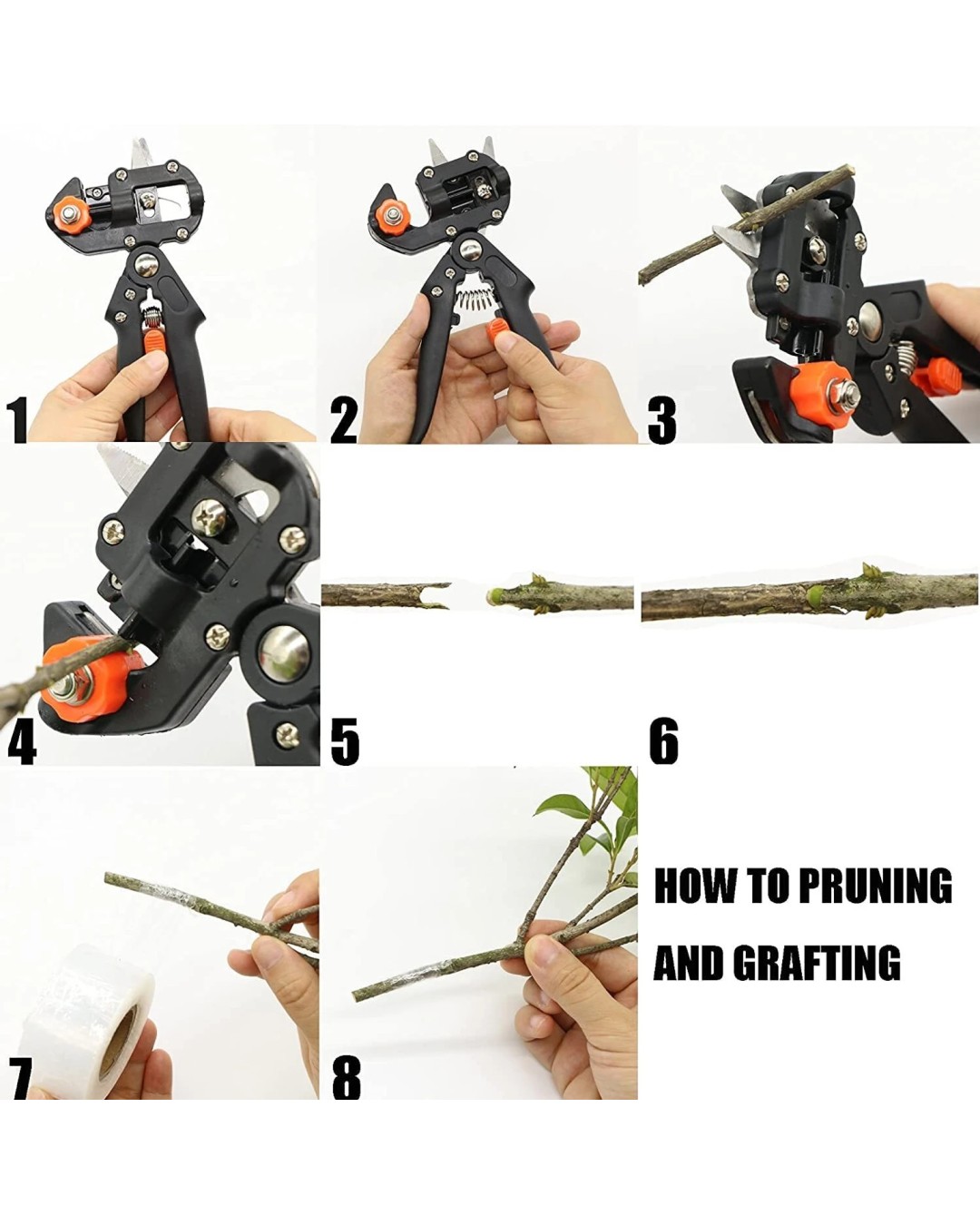 1
2
3
4
5
6
7
8
HOW TO PRUNING
AND GRAFTING